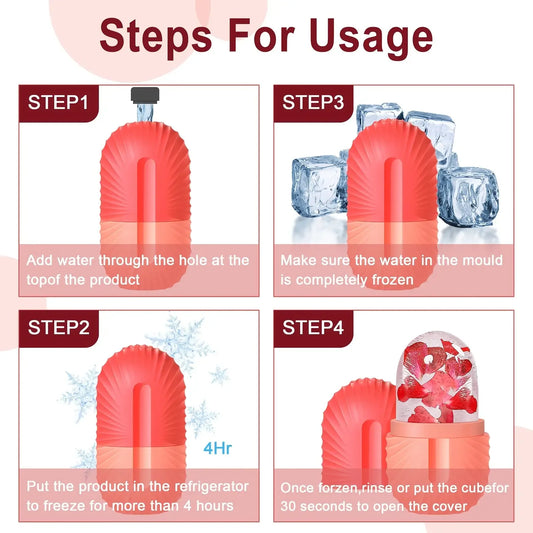 Steps For Usage

STEP1

Add water through the hole at the topof the product

STEP3

Make sure the water in the mould is completely frozen

STEP2

4Hr

Put the product in the refrigerator to freeze for more than 4 hours

STEP4

Once forzen,rinse or put the cubefor 30 seconds to open the cover